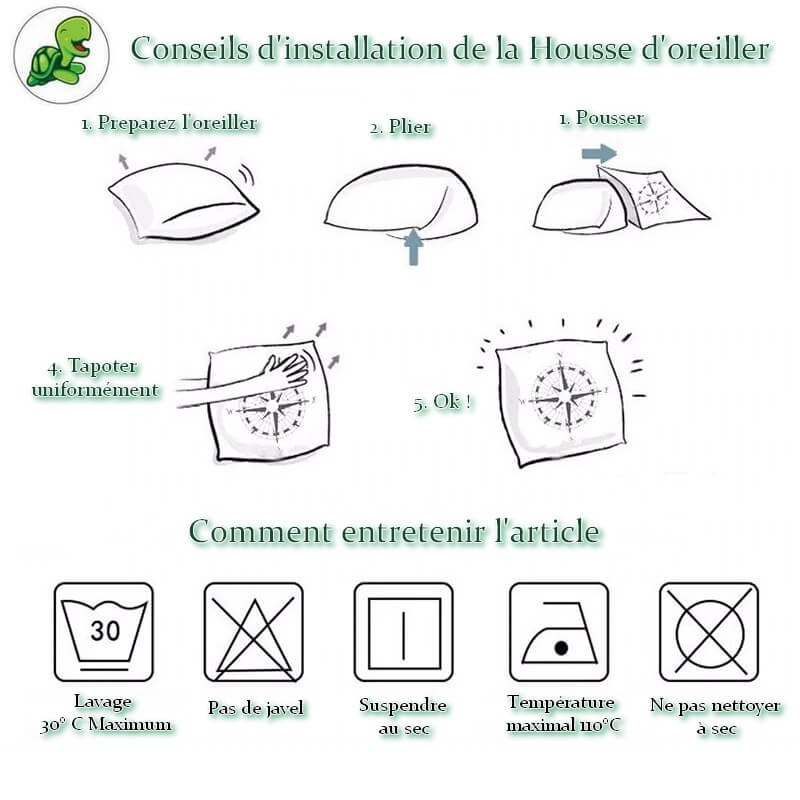 Conseils d'installation de la Housse d'oreiller

1. Preparez l'oreiller

2. Plier

1. Pousser

4. Tapoter uniformément

5. Ok !

Comment entretenir l'article

30

Lavage 30° C Maximum

Pas de javel

Suspendre au sec

Température maximal 110°C

Ne pas nettoyer à sec